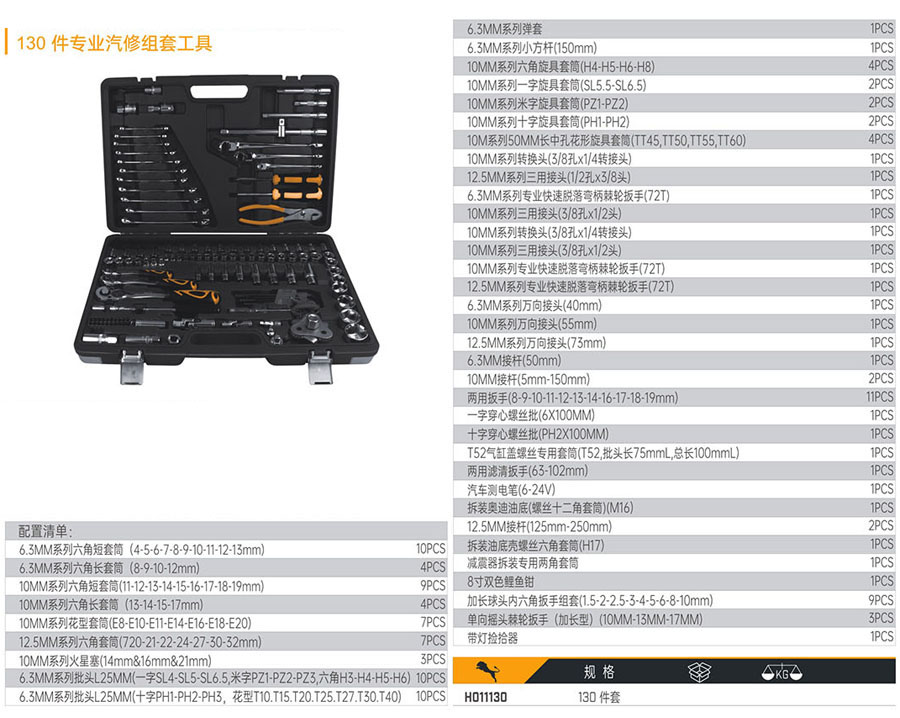 130 件专业汽修组套工具

配置清单:

| | |
|---|---|
| 6.3MM系列六角短套筒（4-5-6-7-8-9-10-11-12-13mm） | 10PCS |
| 6.3MM系列六角长套筒（8-9-10-12mm） | 4PCS |
| 10MM系列六角短套筒(11-12-13-14-15-16-17-18-19mm) | 9PCS |
| 10MM系列六角长套筒（13-14-15-17mm） | 4PCS |
| 10MM系列花型套筒(E8-E10-E11-E14-E16-E18-E20) | 7PCS |
| 12.5MM系列六角套筒(720-21-22-24-27-30-32mm) | 7PCS |
| 10MM系列火星塞(14mm&16mm&21mm) | 3PCS |
| 6.3MM系列批头L25MM(一字SL4-SL5-SL6.5,米字PZ1-PZ2-PZ3,六角H3-H4-H5-H6) | 10PCS |
| 6.3MM系列批头L25MM(十字PH1-PH2-PH3，花型T10.T15.T20.T25.T27.T30.T40) | 10PCS |

| | |
|---|---|
| 6.3MM系列弹套 | 1PCS |
| 6.3MM系列小方杆(150mm) | 1PCS |
| 10MM系列六角旋具套筒(H4-H5-H6-H8) | 4PCS |
| 10MM系列一字旋具套筒(SL5.5-SL6.5) | 2PCS |
| 10MM系列米字旋具套筒(PZ1-PZ2) | 2PCS |
| 10MM系列十字旋具套筒(PH1-PH2) | 2PCS |
| 10M系列50MM长中孔花形旋具套筒(TT45,TT50,TT55,TT60) | 4PCS |
| 10MM系列转换头(3/8孔x1/4转接头) | 1PCS |
| 12.5MM系列三用接头(1/2孔x3/8头) | 1PCS |
| 6.3MM系列专业快速脱落弯柄棘轮扳手(72T) | 1PCS |
| 10MM系列三用接头(3/8孔x1/2头) | 1PCS |
| 10MM系列转换头(3/8孔x1/4转接头) | 1PCS |
| 10MM系列三用接头(3/8孔x1/2头) | 1PCS |
| 10MM系列专业快速脱落弯柄棘轮扳手(72T) | 1PCS |
| 12.5MM系列专业快速脱落弯柄棘轮扳手(72T) | 1PCS |
| 6.3MM系列万向接头(40mm) | 1PCS |
| 10MM系列万向接头(55mm) | 1PCS |
| 12.5MM系列万向接头(73mm) | 1PCS |
| 6.3MM接杆(50mm) | 1PCS |
| 10MM接杆(5mm-150mm) | 2PCS |
| 两用扳手(8-9-10-11-12-13-14-16-17-18-19mm) | 11PCS |
| 一字穿心螺丝批(6X100MM) | 1PCS |
| 十字穿心螺丝批(PH2X100MM) | 1PCS |
| T52气缸盖螺丝专用套筒(T52,批头长75mmL,总长100mmL) | 1PCS |
| 两用滤清扳手(63-102mm) | 1PCS |
| 汽车测电笔(6-24V) | 1PCS |
| 拆装奥迪油底(螺丝十二角套筒)(M16) | 1PCS |
| 12.5MM接杆(125mm-250mm) | 2PCS |
| 拆装油底壳螺丝六角套筒(H17) | 1PCS |
| 减震器拆装专用两角套筒 | 1PCS |
| 8寸双色鲤鱼钳 | 1PCS |
| 加长球头内六角扳手组套(1.5-2-2.5-3-4-5-6-8-10mm) | 9PCS |
| 单向摇头棘轮扳手（加长型）(10MM-13MM-17MM) | 3PCS |
| 带灯捡拾器 | 1PCS |

| | 规格 | | KG |
|---|---|---|---|
| H011130 | 130 件套 | | |